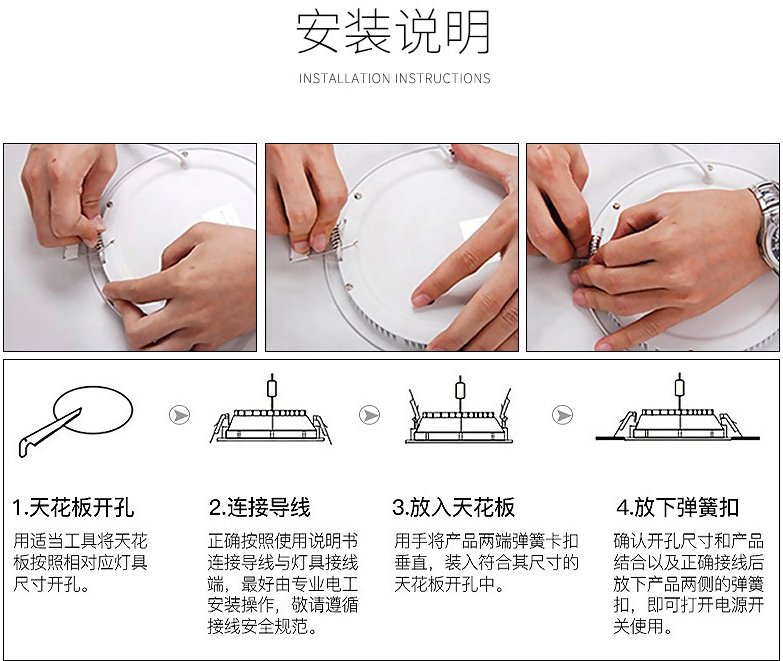 安装说明

INSTALLATION INSTRUCTIONS

1.天花板开孔

用适当工具将天花板按照相对应灯具尺寸开孔。

2.连接导线

正确按照使用说明书连接导线与灯具接线端，最好由专业电工安装操作，敬请遵循接线安全规范。

3.放入天花板

用手将产品两端弹簧卡扣垂直，装入符合其尺寸的天花板开孔中。

4.放下弹簧扣

确认开孔尺寸和产品结合以及正确接线后放下产品两侧的弹簧扣，即可打开电源开关使用。