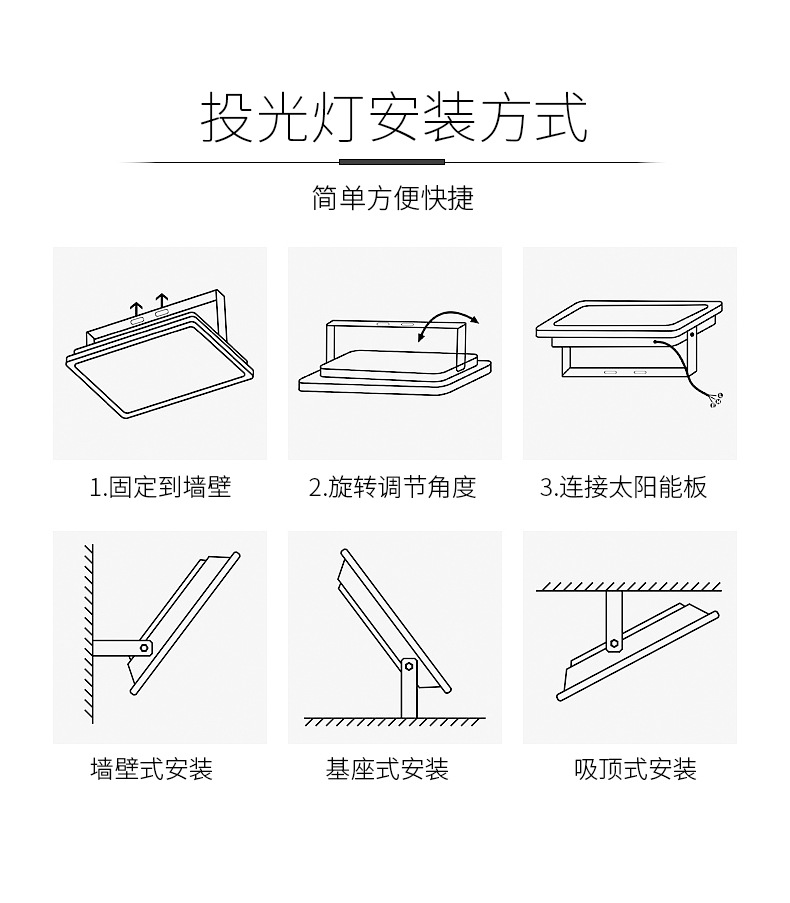 投光灯安装方式

简单方便快捷

1.固定到墙壁

2.旋转调节角度

3.连接太阳能板

墙壁式安装

基座式安装

吸顶式安装